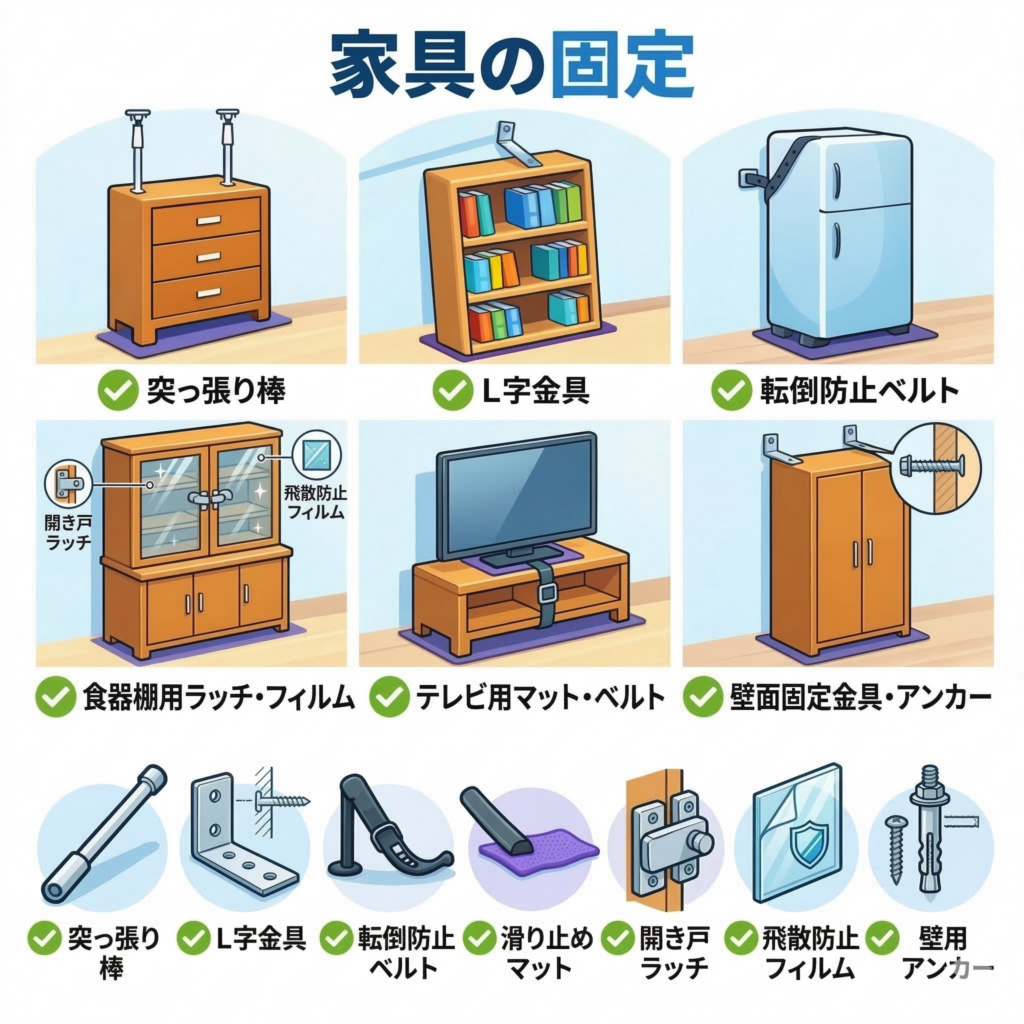 家具の固定

突っ張り棒

L字金具

転倒防止ベルト

開き戸ラッチ

飛散防止フィルム

食器棚用ラッチ・フィルム

テレビ用マット・ベルト

壁面固定金具・アンカー

突っ張り棒

L字金具

転倒防止ベルト

滑り止めマット

開き戸ラッチ

飛散防止フィルム

壁用アンカー