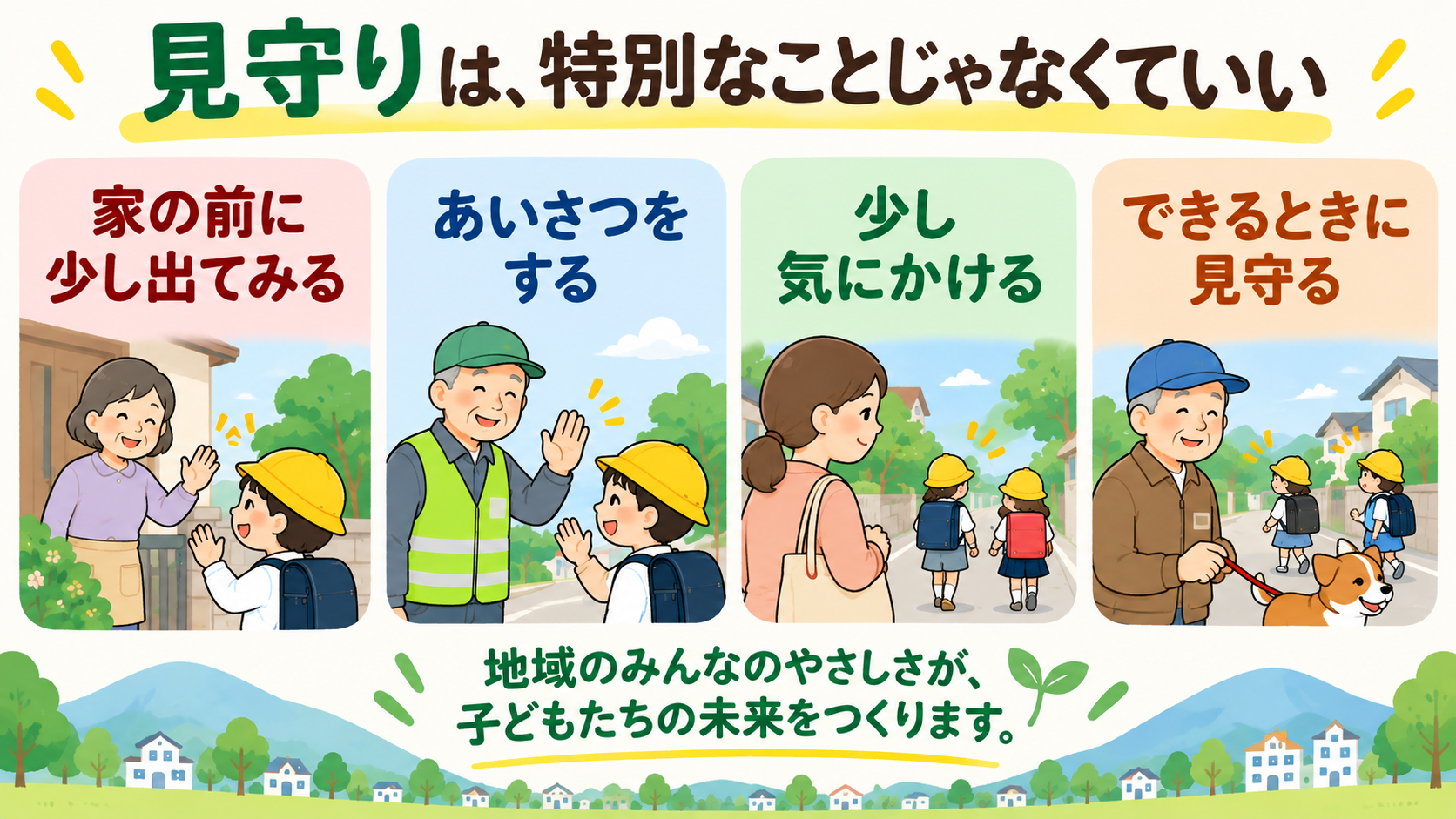 見守りは、特別なことじゃなくていい

家の前に
少し出てみる

あいさつを
する

少し
気にかける

できるときに
見守る

地域のみんなのやさしさが、
子どもたちの未来をつくります。